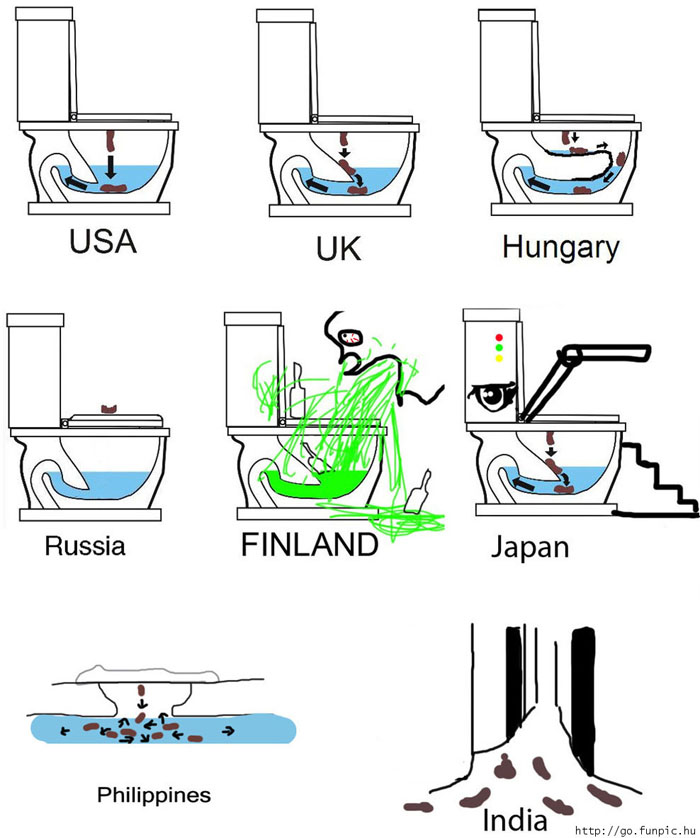 USA

UK

Hungary

Russia

FINLAND

Japan

Philippines

India

http://go.funpic.hu