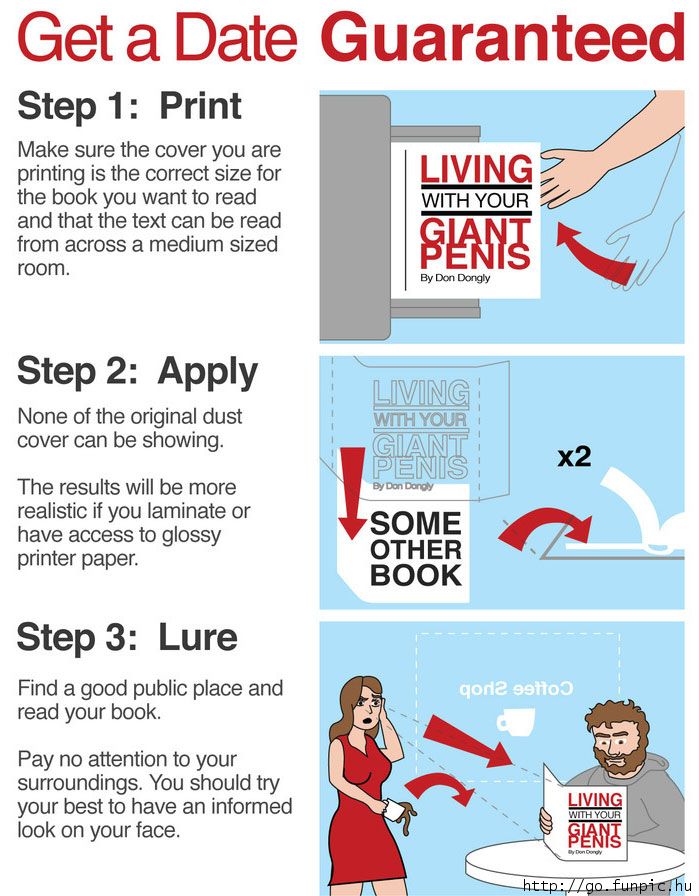 Get a Date Guaranteed

Step 1: Print

Make sure the cover you are printing is the correct size for the book you want to read and that the text can be read from across a medium sized room.

LIVING WITH YOUR GIANT PENIS
By Don Dongly

Step 2: Apply

None of the original dust cover can be showing.

The results will be more realistic if you laminate or have access to glossy printer paper.

LIVING WITH YOUR GIANT PENIS
By Don Dongly

SOME OTHER BOOK

x2

Step 3: Lure

Find a good public place and read your book.

Pay no attention to your surroundings. You should try your best to have an informed look on your face.

Coffee Shop

LIVING WITH YOUR GIANT PENIS
By Don Dongly

http://go.funpic.hu